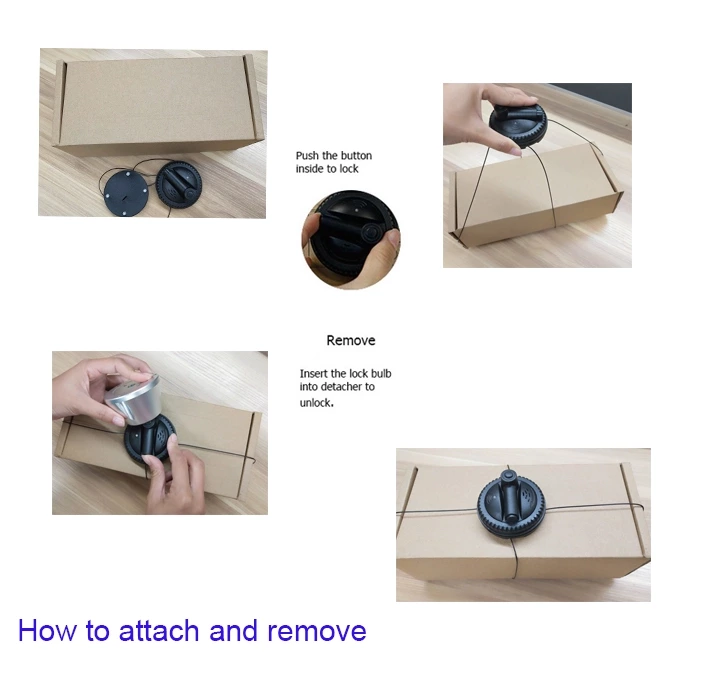 Push the button inside to lock

Remove

Insert the lock bulb into detacher to unlock.

How to attach and remove